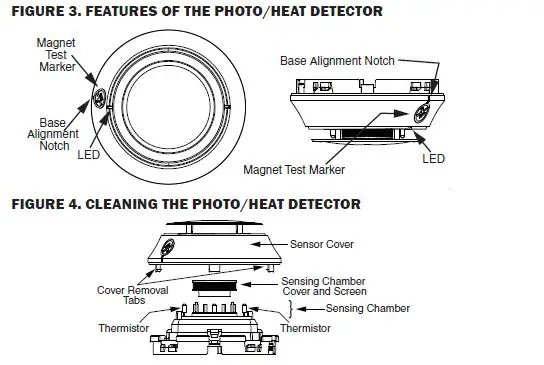 FIGURE 3. FEATURES OF THE PHOTO/HEAT DETECTOR

Magnet Test Marker

Base Alignment Notch

LED

Base Alignment Notch

Magnet Test Marker

LED

FIGURE 4. CLEANING THE PHOTO/HEAT DETECTOR

Sensor Cover

Cover Removal Tabs

Sensing Chamber Cover and Screen

Sensing Chamber

Thermistor

Thermistor