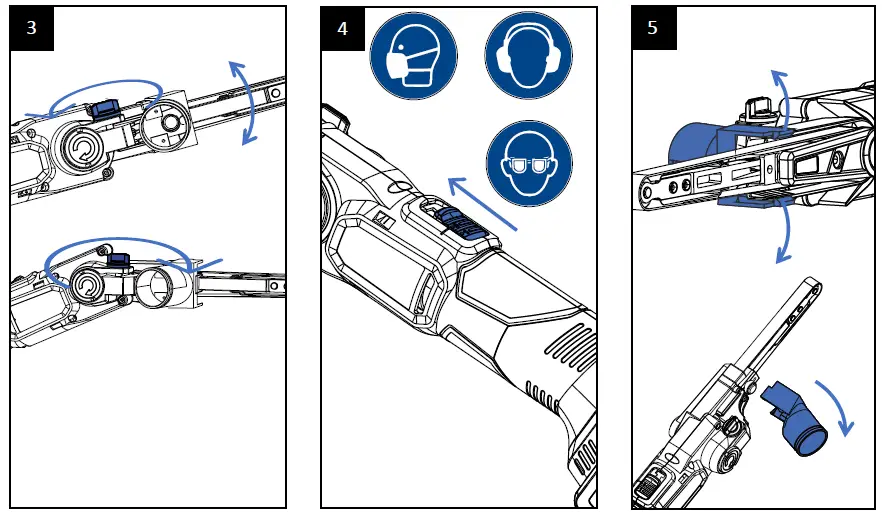 3

4

5