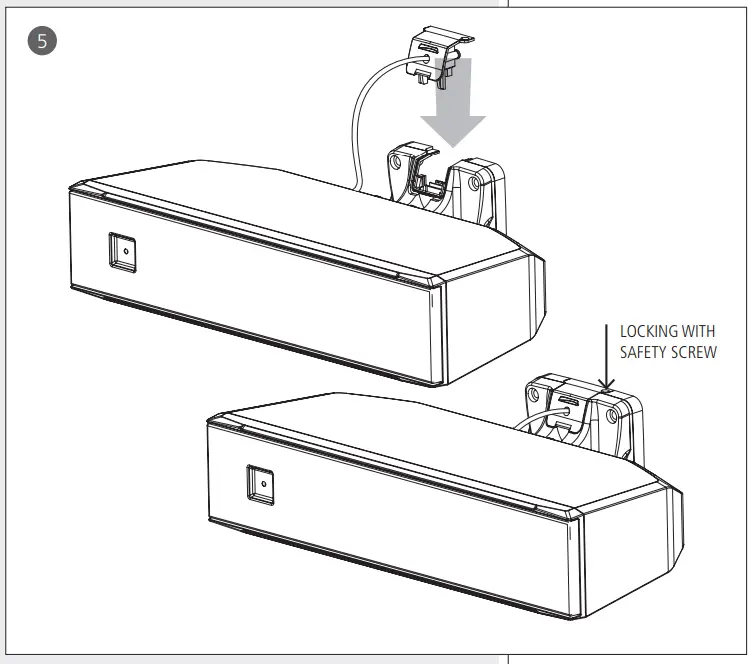 5

LOCKING WITH SAFETY SCREW