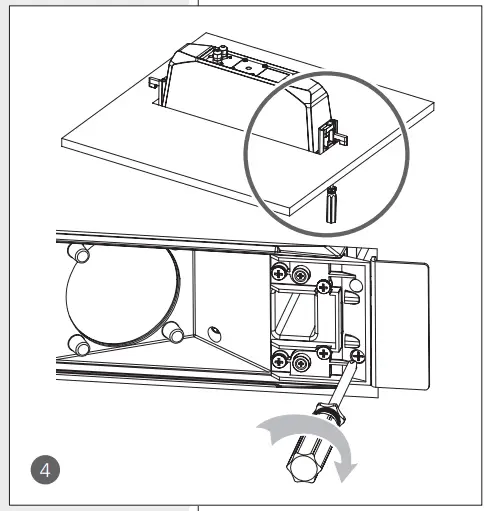 4