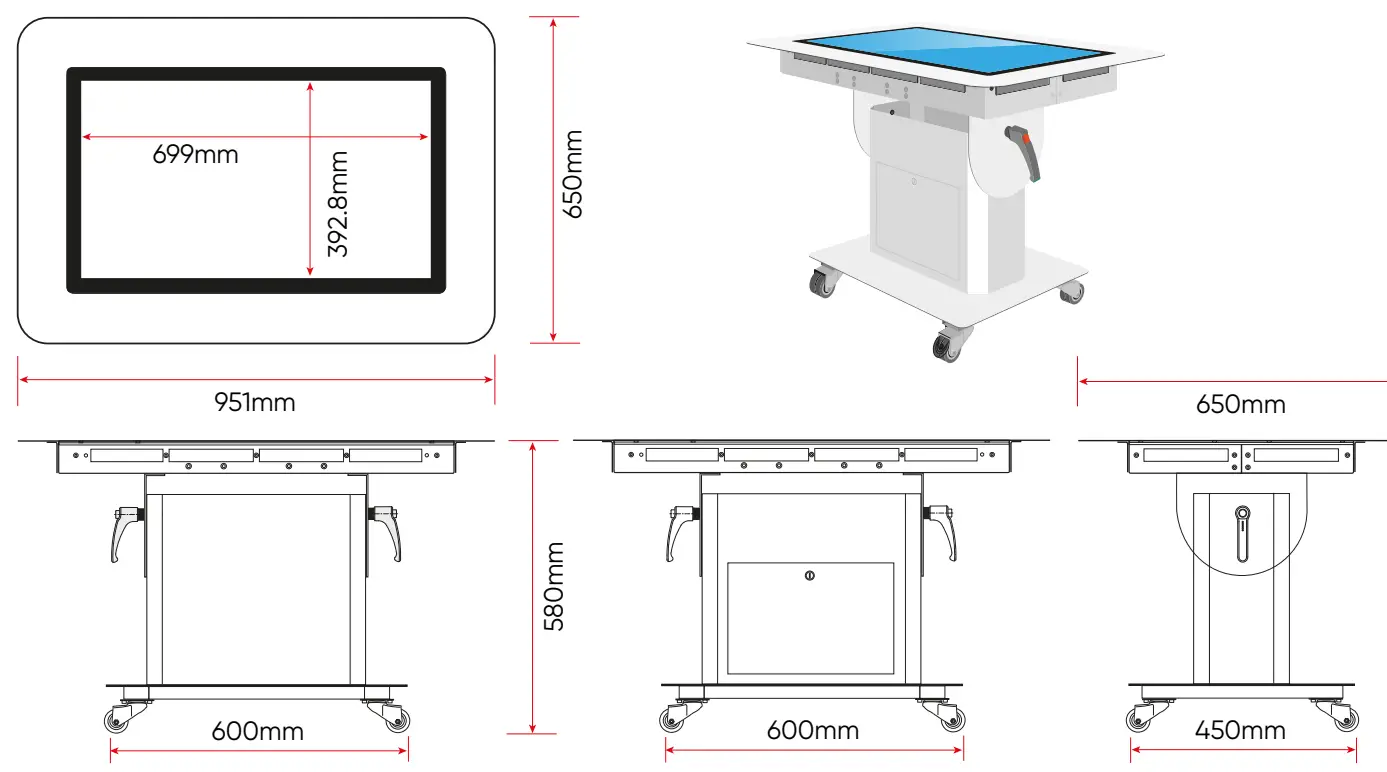 699mm
392.8mm
650mm
951mm
650mm
580mm
600mm
600mm
450mm