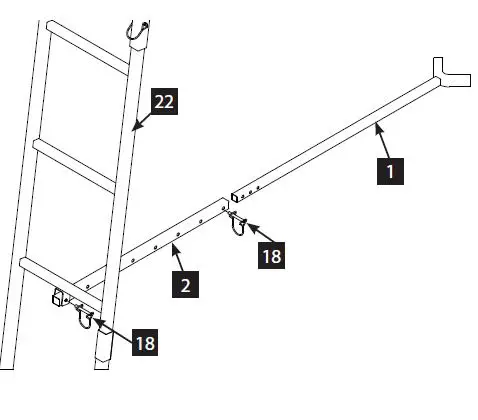 22

1

18

2

18