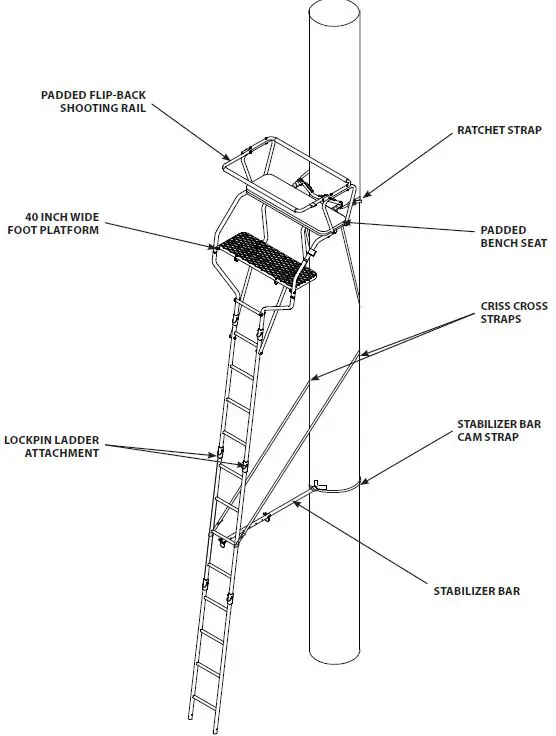 PADDED FLIP-BACK SHOOTING RAIL

RATCHET STRAP

40 INCH WIDE FOOT PLATFORM

PADDED BENCH SEAT

CRISS CROSS STRAPS

LOCKPIN LADDER ATTACHMENT

STABILIZER BAR CAM STRAP

STABILIZER BAR