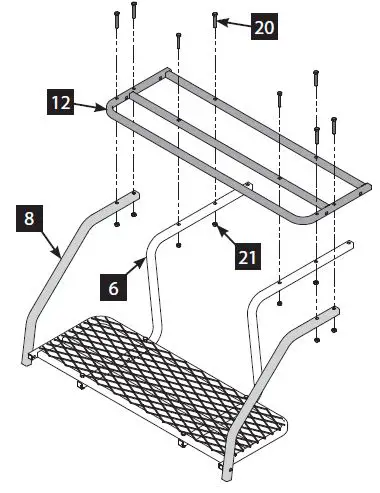 20
12
8
21
6