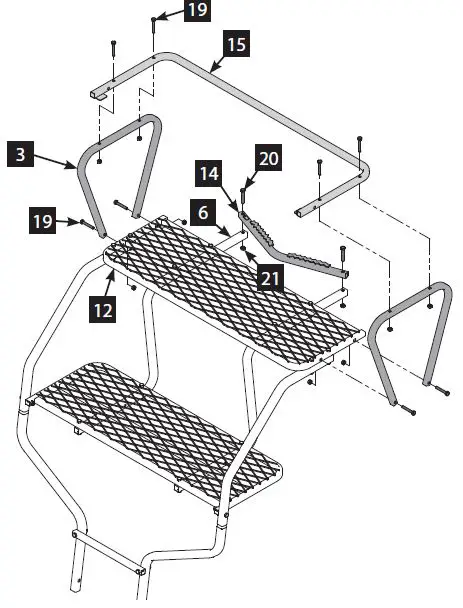 19
15
3
20
14
6
19
21
12