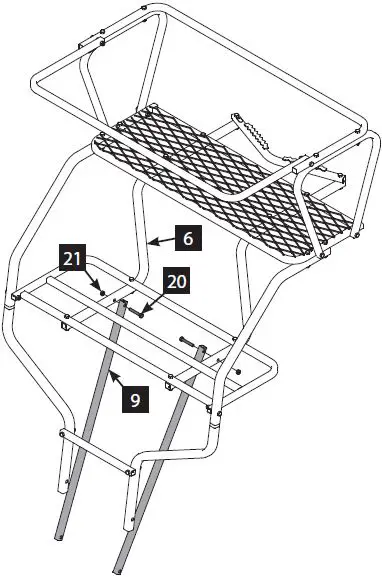 6
21
20
9