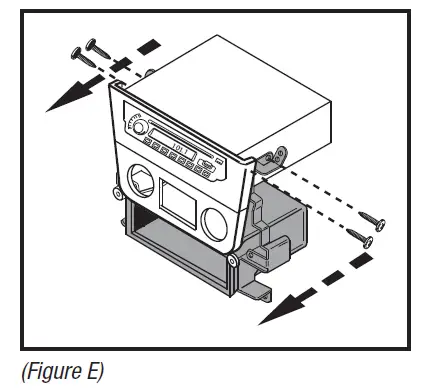 101.1

(Figure E)