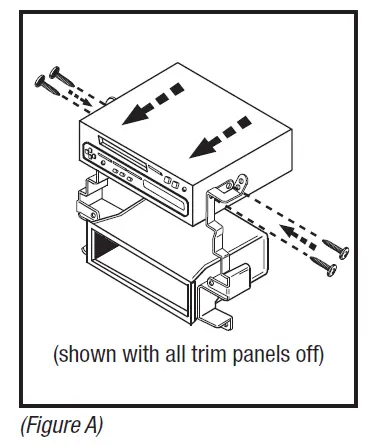 (shown with all trim panels off)

(Figure A)