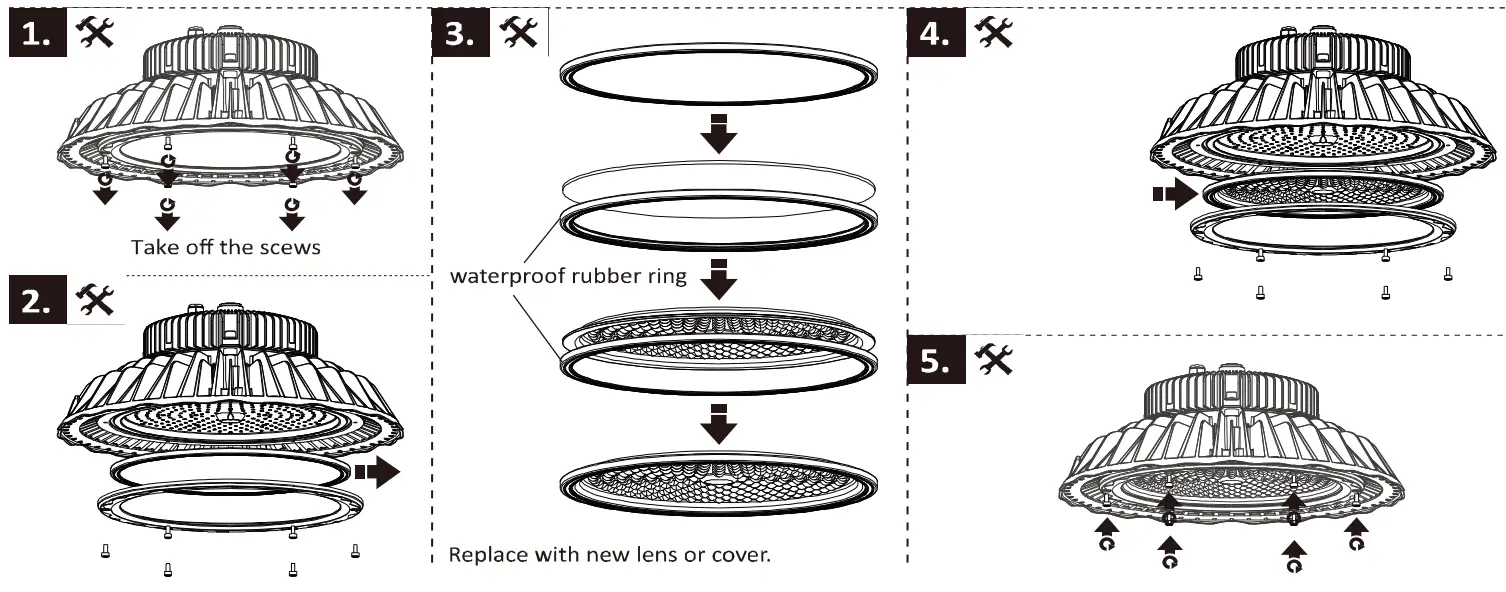 1.

Take off the scews

2.

3.

waterproof rubber ring

Replace with new lens or cover.

4.

5.