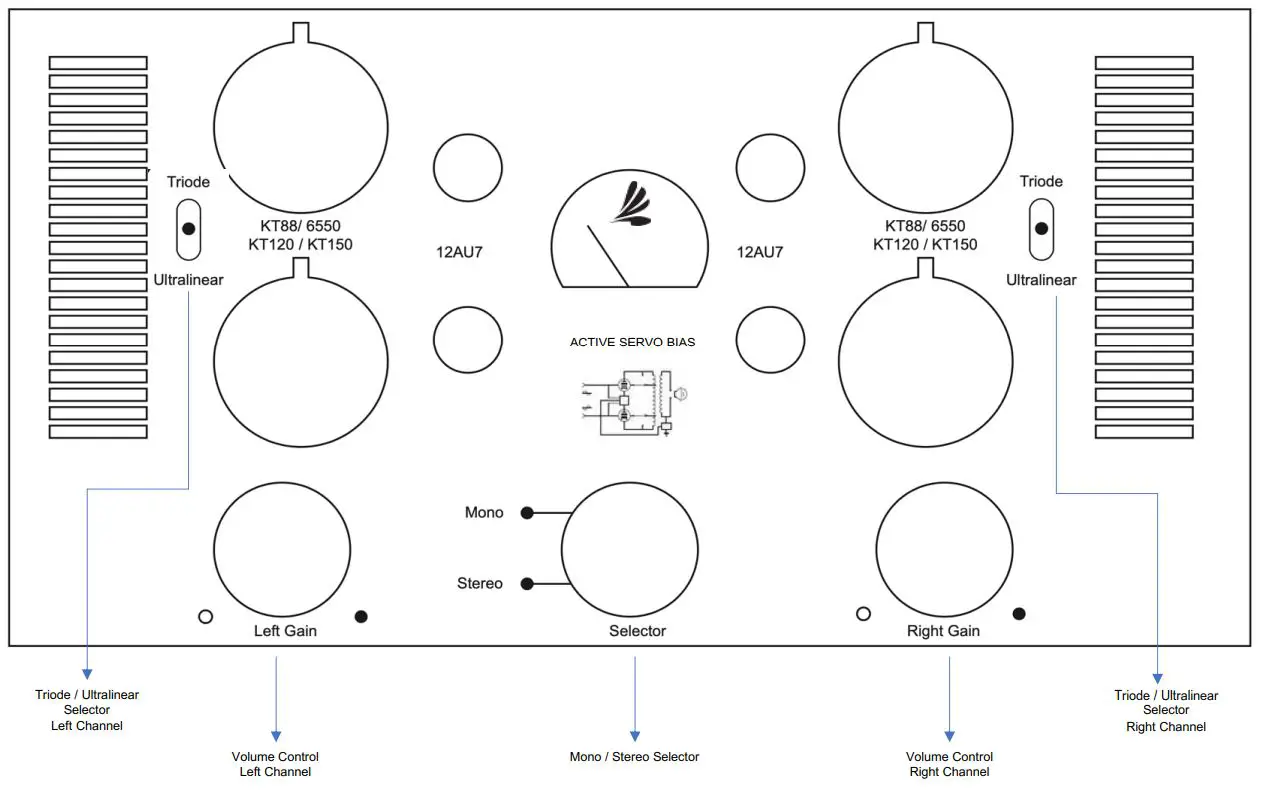 Triode

Ultralinear

KT88/ 6550
KT120 / KT150

12AU7

12AU7

KT88/ 6550
KT120 / KT150

Triode

Ultralinear

ACTIVE SERVO BIAS

Mono

Stereo

Left Gain

Selector

Right Gain

Triode / Ultralinear
Selector
Left Channel

Volume Control
Left Channel

Mono / Stereo Selector

Volume Control
Right Channel

Triode / Ultralinear
Selector
Right Channel