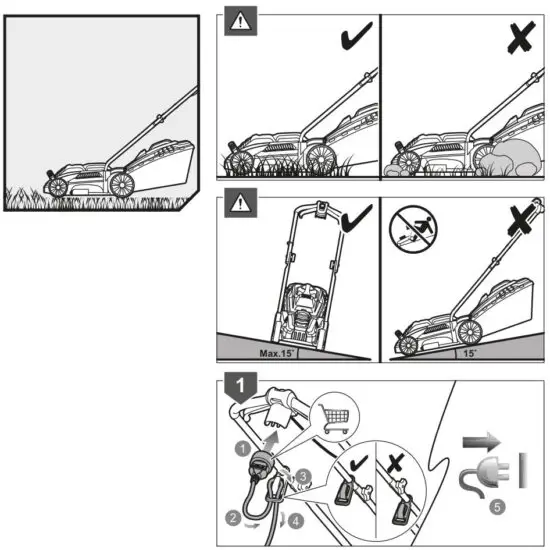 Max.15°

15°

1

1

2

3

4

5