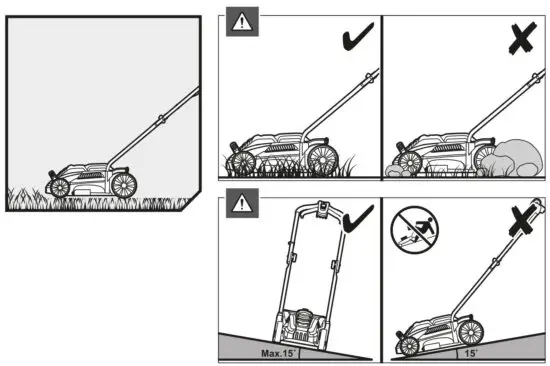 Max.15°

15°