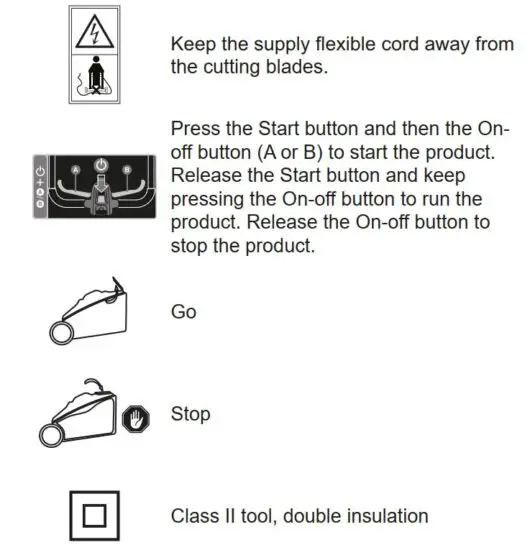 Keep the supply flexible cord away from the cutting blades.

A B

Press the Start button and then the On-off button (A or B) to start the product. Release the Start button and keep pressing the On-off button to run the product. Release the On-off button to stop the product.

Go

Stop

Class II tool, double insulation