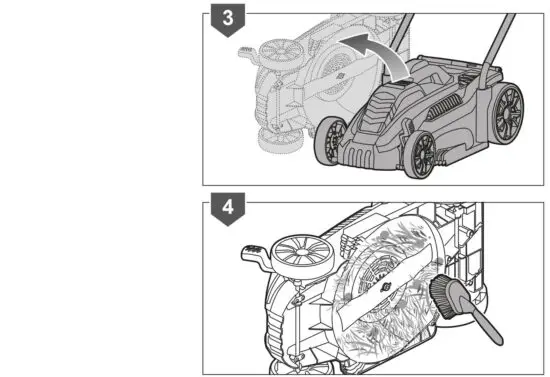 3

4