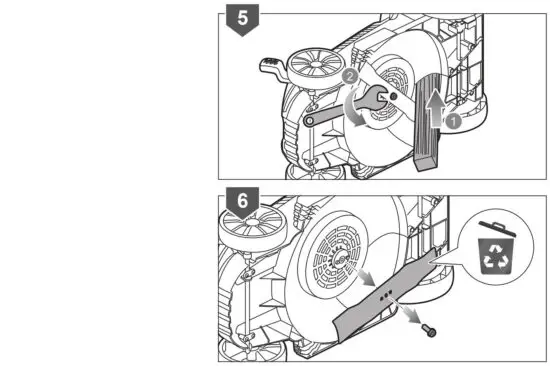 5
2
1
6