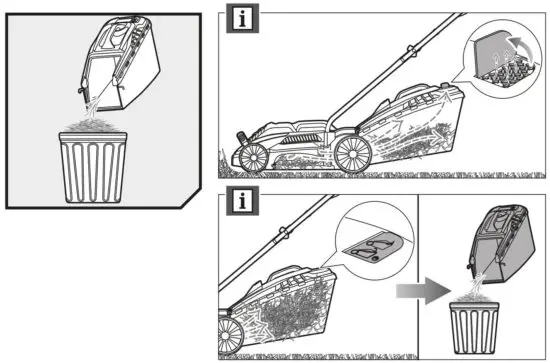 i

i