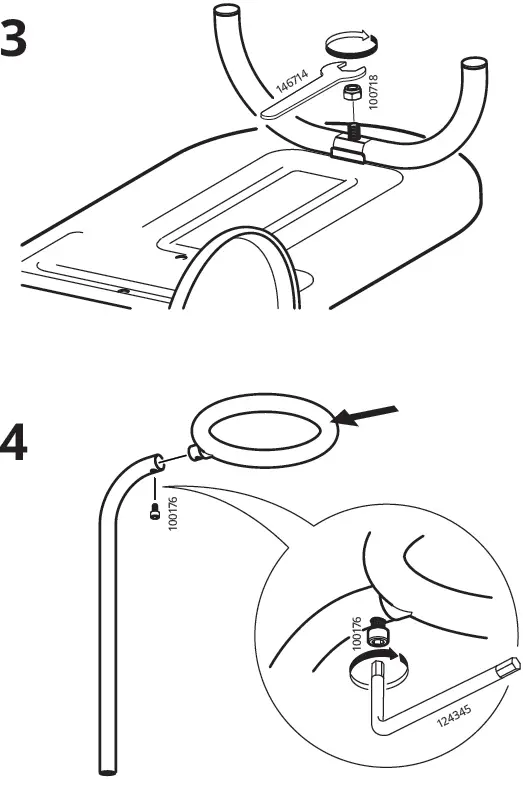 3

146714

100718

4

100176

100176

124345