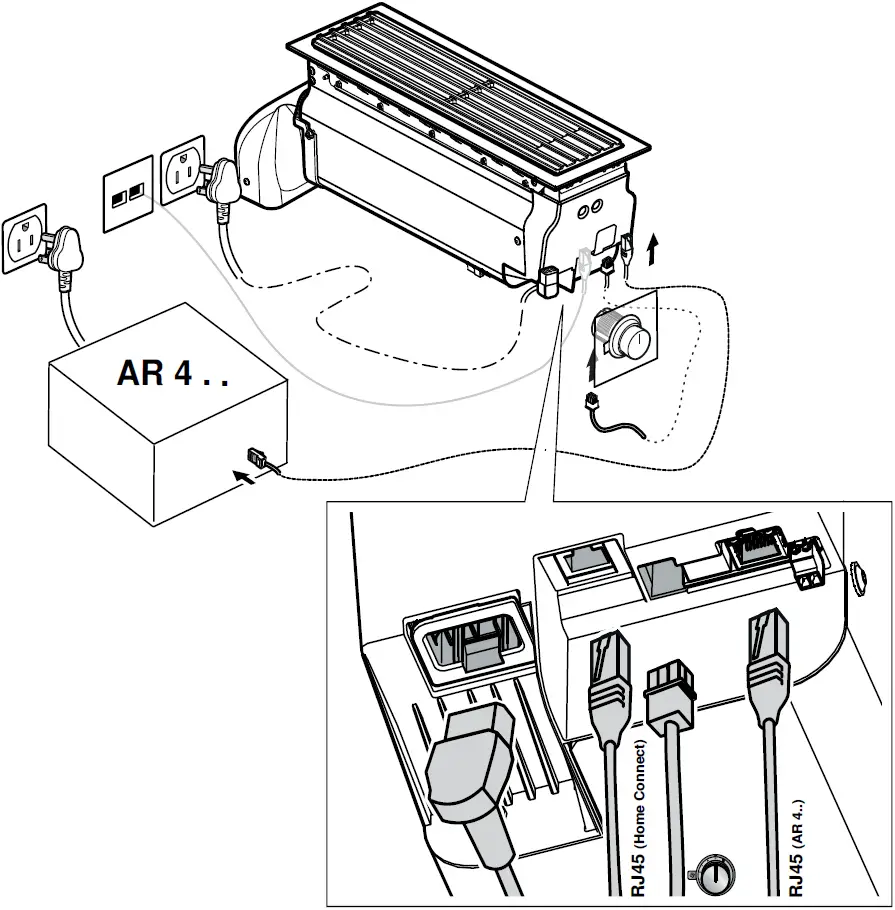 AR 4 . .

RJ45 (Home Connect)

RJ45 (AR 4..)