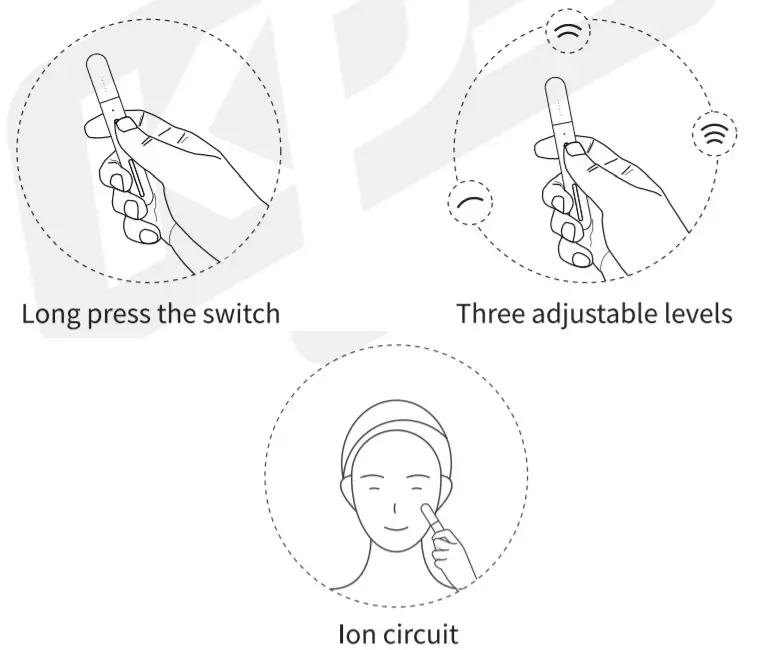 Long press the switch

Three adjustable levels

Ion circuit