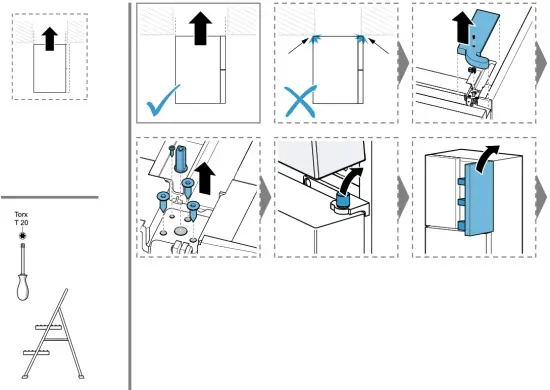 Torx
T 20