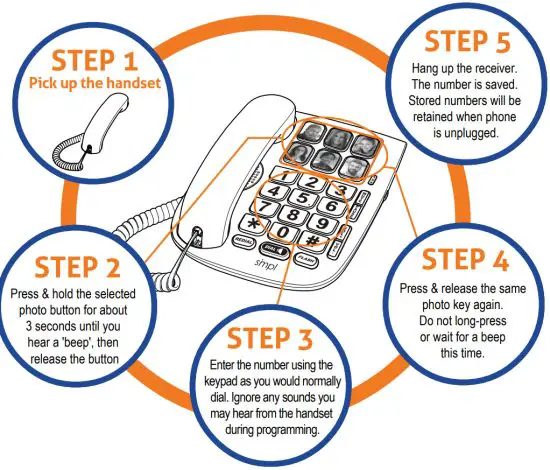 STEP 1
Pick up the handset

STEP 2
Press & hold the selected photo button for about 3 seconds until you hear a 'beep', then release the button

STEP 3
Enter the number using the keypad as you would normally dial. Ignore any sounds you may hear from the handset during programming.

STEP 4
Press & release the same photo key again. Do not long-press or wait for a beep this time.

STEP 5
Hang up the receiver. The number is saved. Stored numbers will be retained when phone is unplugged.

1 2 3
4 5 6
7 8 9
* 0 #
REDIAL
DIAL
FLASH
smpl