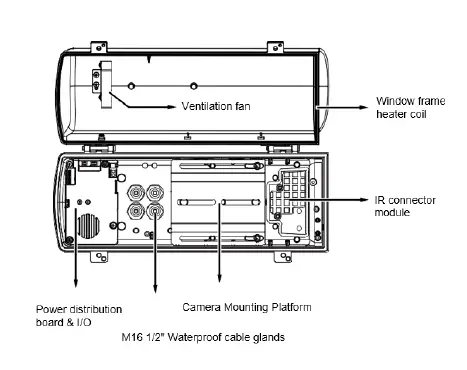 Ventilation fan

Window frame heater coil

IR connector module

Power distribution board & I/O

Camera Mounting Platform

M16 1/2" Waterproof cable glands