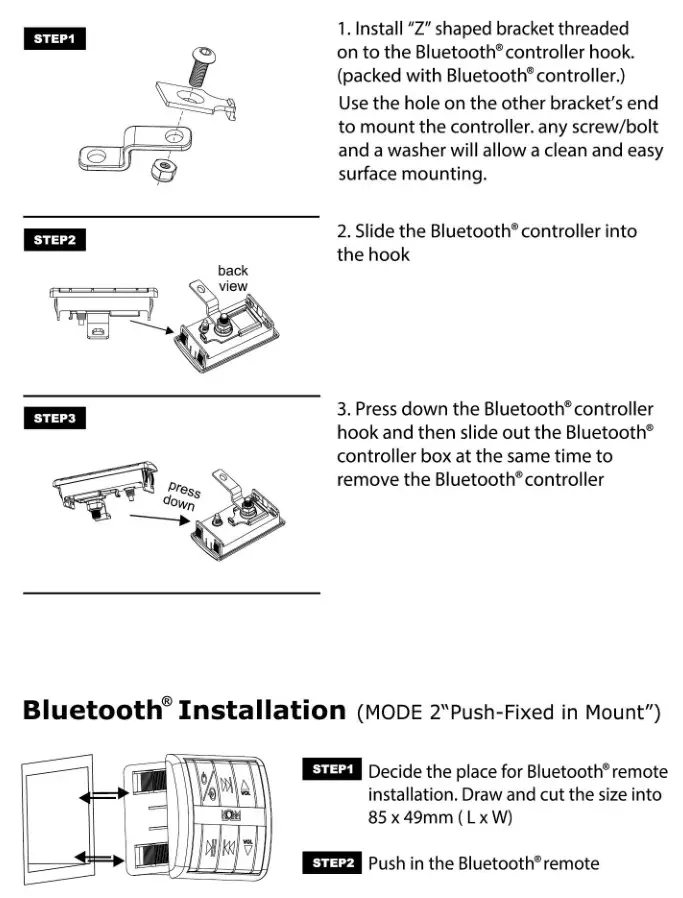 STEP1

1. Install "Z" shaped bracket threaded on to the Bluetooth® controller hook. (packed with Bluetooth® controller.)
Use the hole on the other bracket's end to mount the controller. any screw/bolt and a washer will allow a clean and easy surface mounting.

STEP2

back view

2. Slide the Bluetooth® controller into the hook

STEP3

press down

3. Press down the Bluetooth® controller hook and then slide out the Bluetooth® controller box at the same time to remove the Bluetooth® controller

Bluetooth® Installation (MODE 2"Push-Fixed in Mount")

VOL

VOL

STEP1 Decide the place for Bluetooth® remote installation. Draw and cut the size into 85 x 49mm ( L x W)

STEP2 Push in the Bluetooth® remote