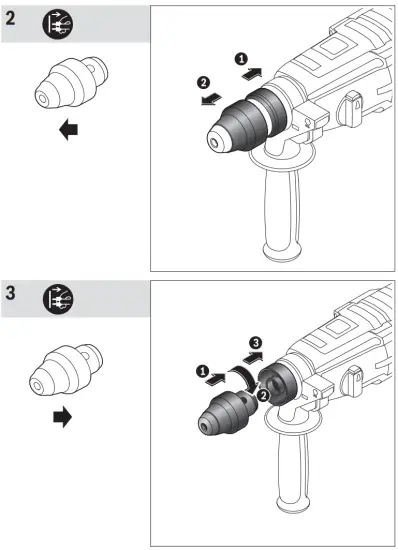 2

1
2

3

1
3
2