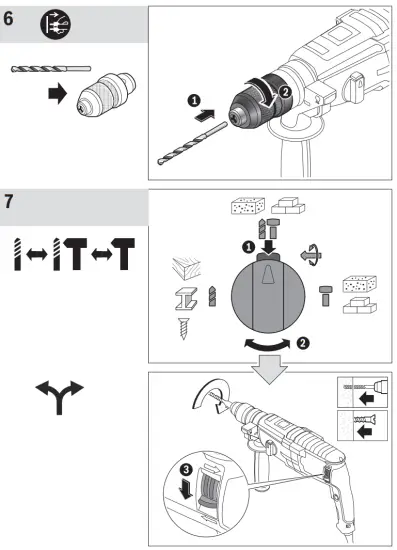 6

1
2

7

1
2
3