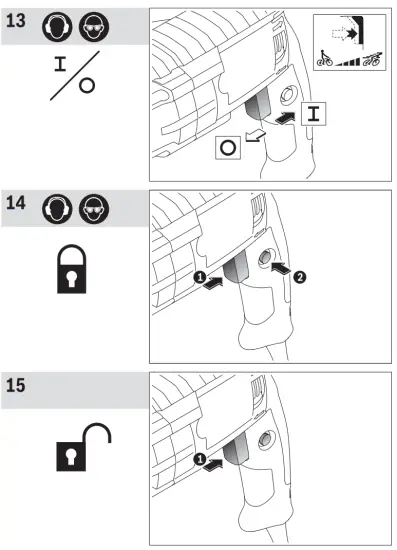 13

I

O

I

O

14

1

2

15

1