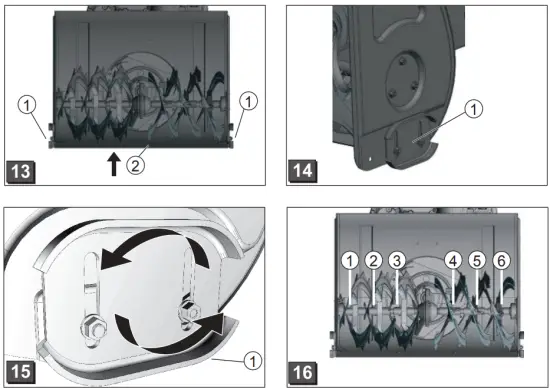 1
1
2
13

1
14

1
15

1 2 3 4 5 6
16