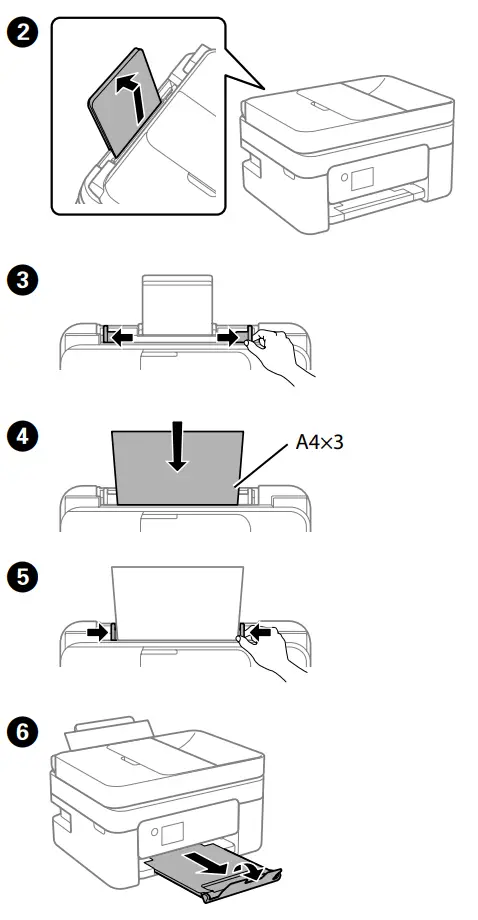 2

3

4

A4×3

5

6