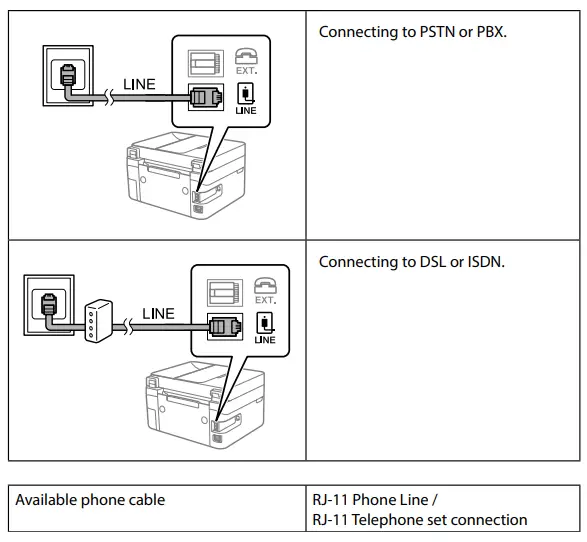 | LINE EXT. LINE | Connecting to PSTN or PBX. |
|---|---|
| LINE EXT. LINE | Connecting to DSL or ISDN. |

| Available phone cable | RJ-11 Phone Line / RJ-11 Telephone set connection |
|---|---|