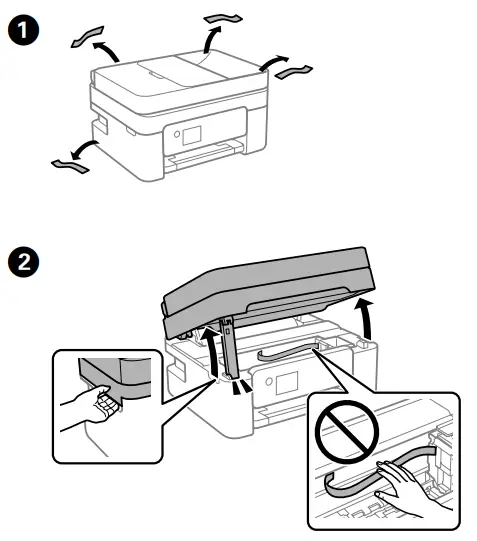 1

2