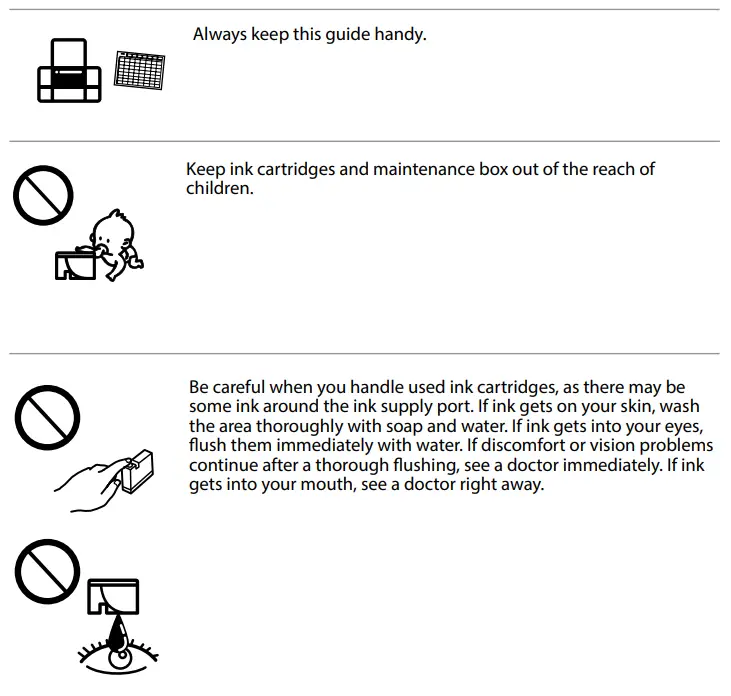 Always keep this guide handy.

Keep ink cartridges and maintenance box out of the reach of children.

Be careful when you handle used ink cartridges, as there may be some ink around the ink supply port. If ink gets on your skin, wash the area thoroughly with soap and water. If ink gets into your eyes, flush them immediately with water. If discomfort or vision problems continue after a thorough flushing, see a doctor immediately. If ink gets into your mouth, see a doctor right away.