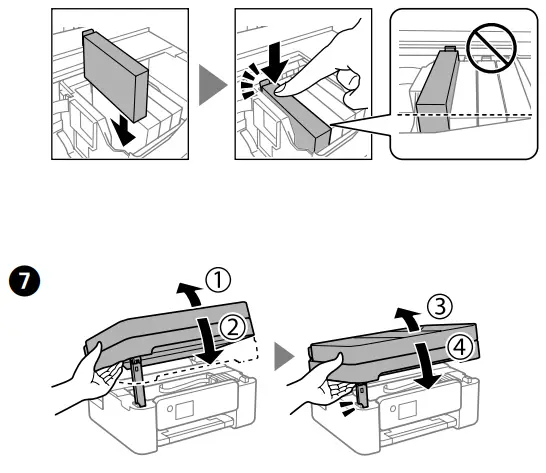 7

①

②

③

④