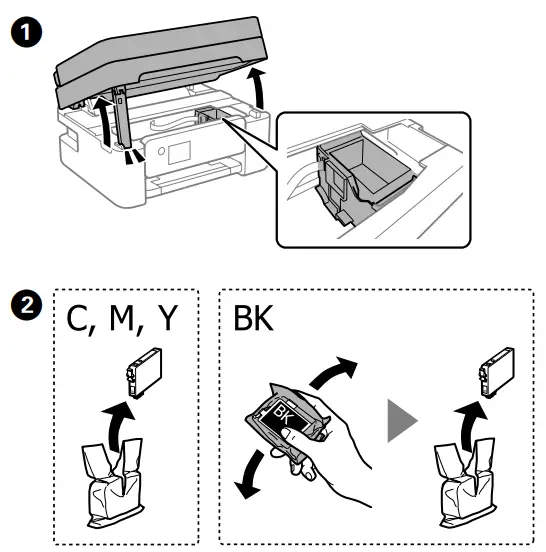 1

2

C, M, Y

BK

BK