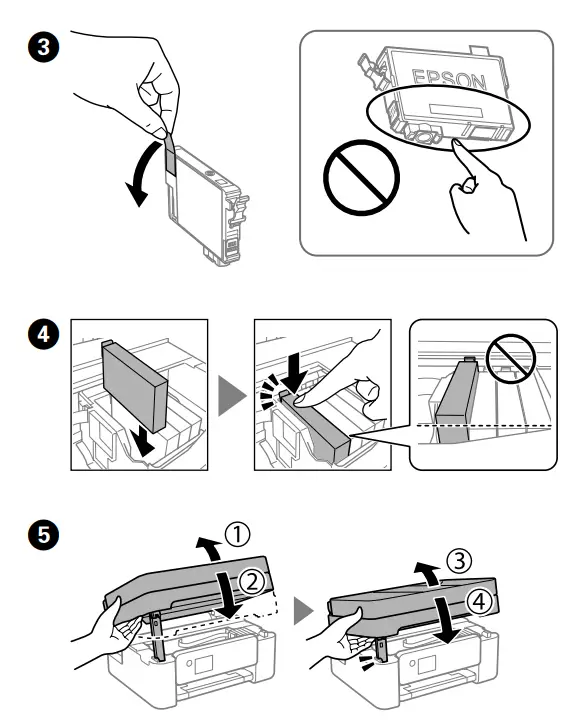 3

EPSON

4

5

①

②

③

④