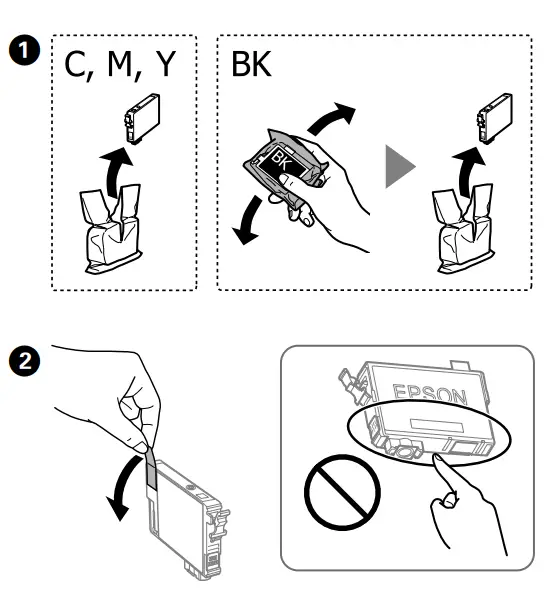 1

C, M, Y

BK

BK

2

EPSON