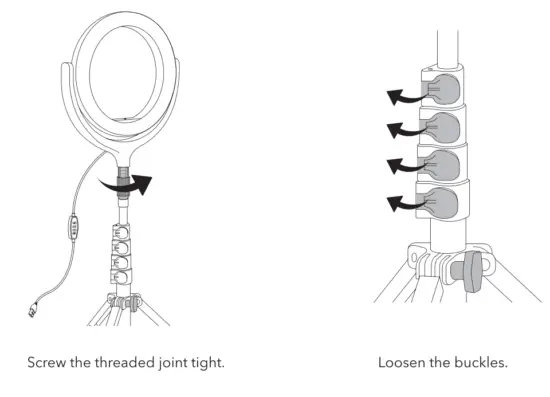 Screw the threaded joint tight.

Loosen the buckles.