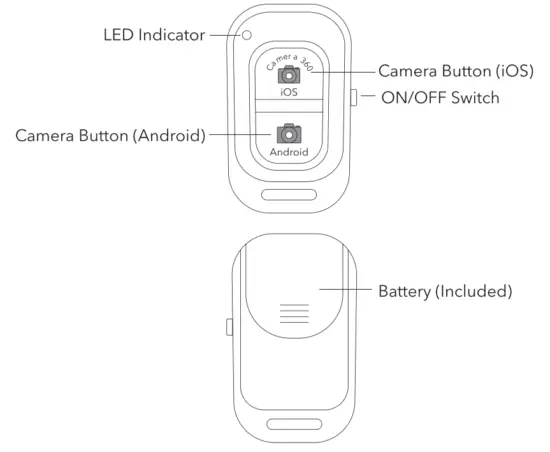 LED Indicator
Camera 360
iOS
Camera Button (iOS)
ON/OFF Switch
Camera Button (Android)
Android
Battery (Included)