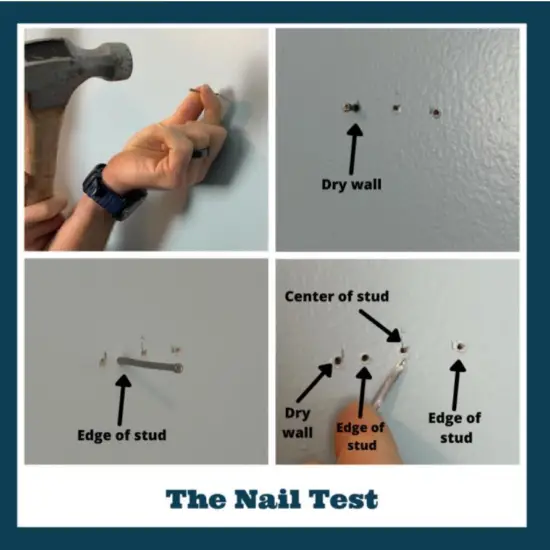 Dry wall

Edge of stud

Center of stud

Dry wall

Edge of stud

Edge of stud

The Nail Test