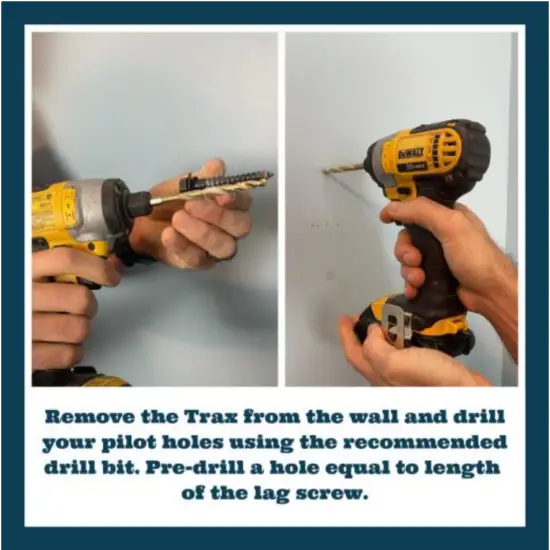 DEWALT

Remove the Trax from the wall and drill your pilot holes using the recommended drill bit. Pre-drill a hole equal to length of the lag screw.