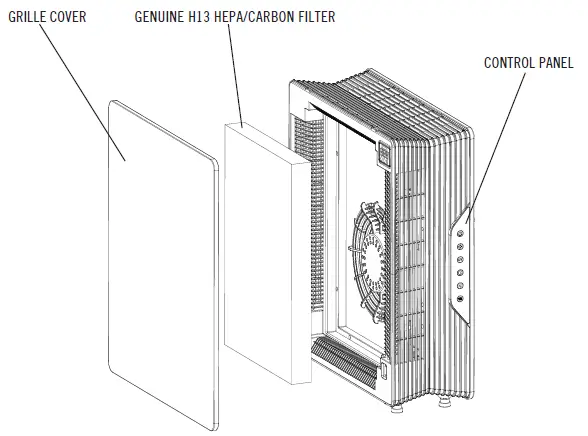 GRILLE COVER

GENUINE H13 HEPA/CARBON FILTER

CONTROL PANEL