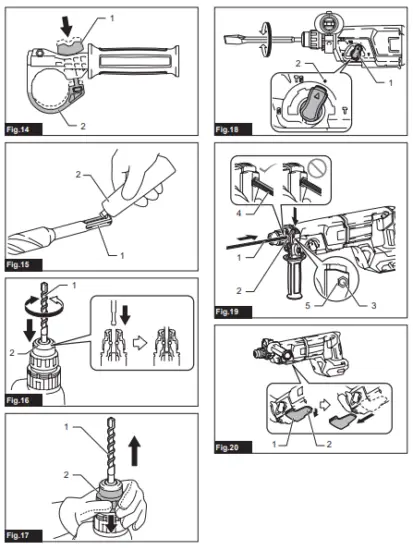 1
2
Fig.14

2
1
Fig.15

1
2
Fig.16

1
2
Fig.17

2
1
Fig.18

4
1
2
5
3
Fig.19

1
2
Fig.20