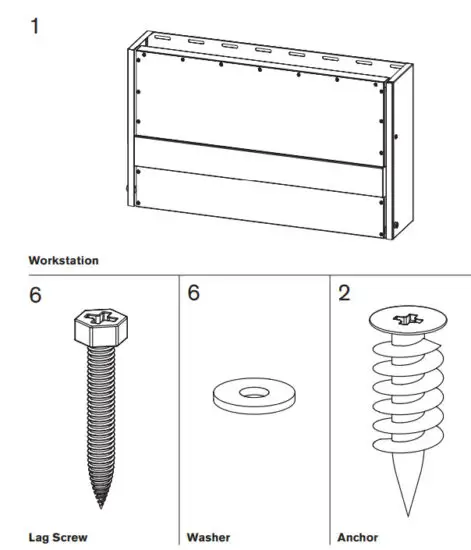 1

Workstation

6

Lag Screw

6

Washer

2

Anchor