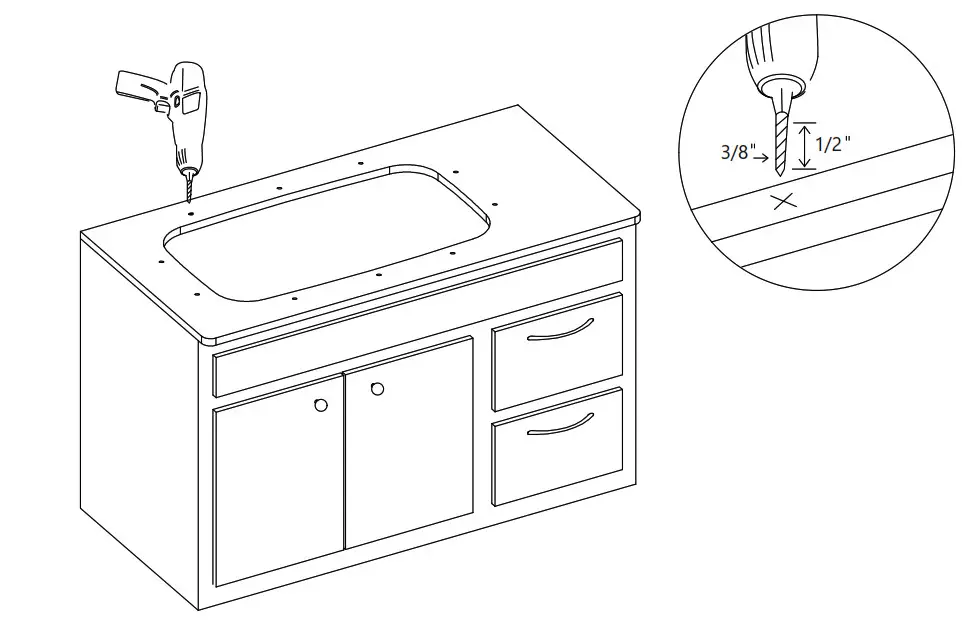 3/8"
1/2"