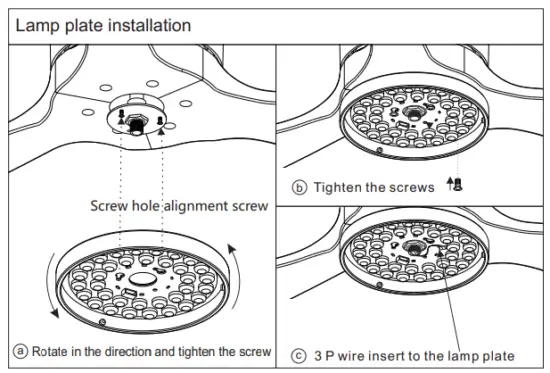 Lamp plate installation

Screw hole alignment screw

ⓐ Rotate in the direction and tighten the screw

ⓑ Tighten the screws

ⓒ 3 P wire insert to the lamp plate