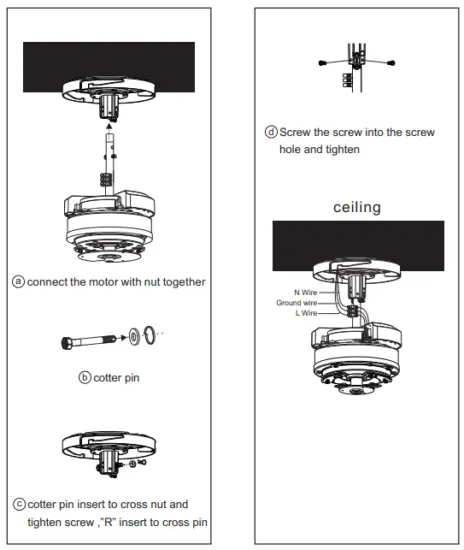 ⓐ connect the motor with nut together

ⓑ cotter pin

ⓒ cotter pin insert to cross nut and tighten screw ,"R" insert to cross pin

ⓓ Screw the screw into the screw hole and tighten

ceiling

N Wire
Ground wire
L Wire