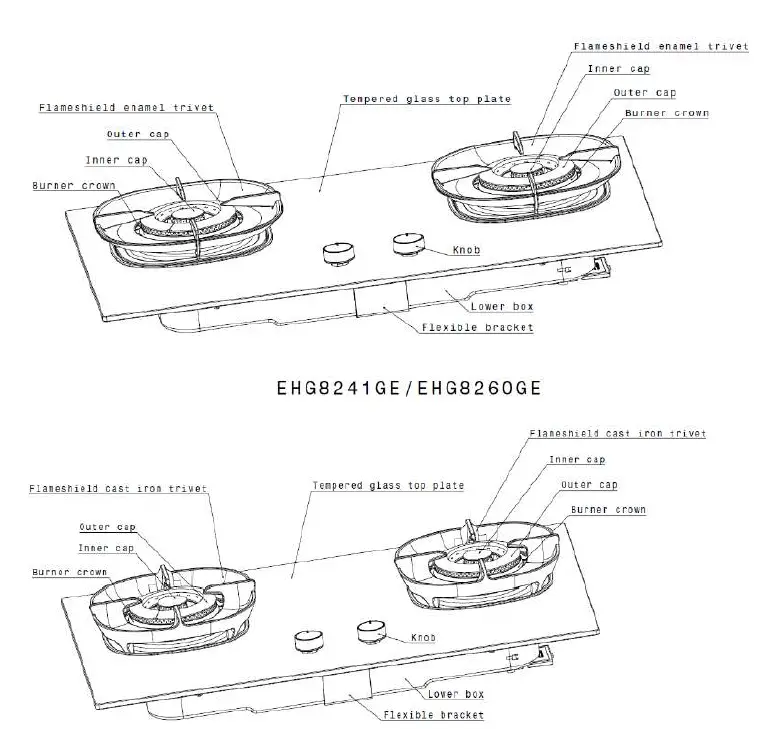 Flameshield enamel trivet
Inner cap
Outer cap
Burner crown
Tempered glass top plate
Flameshield enamel trivet
Outer cap
Inner cap
Burner crown
Knob
Lower box
Flexible bracket

EHG8241GE/EHG8260GE

Flameshield cast iron trivet
Inner cap
Outer cap
Burner crown
Tempered glass top plate
Flameshield cast iron trivet
Outer cap
Inner cap
Burner crown
Knob
Lower box
Flexible bracket